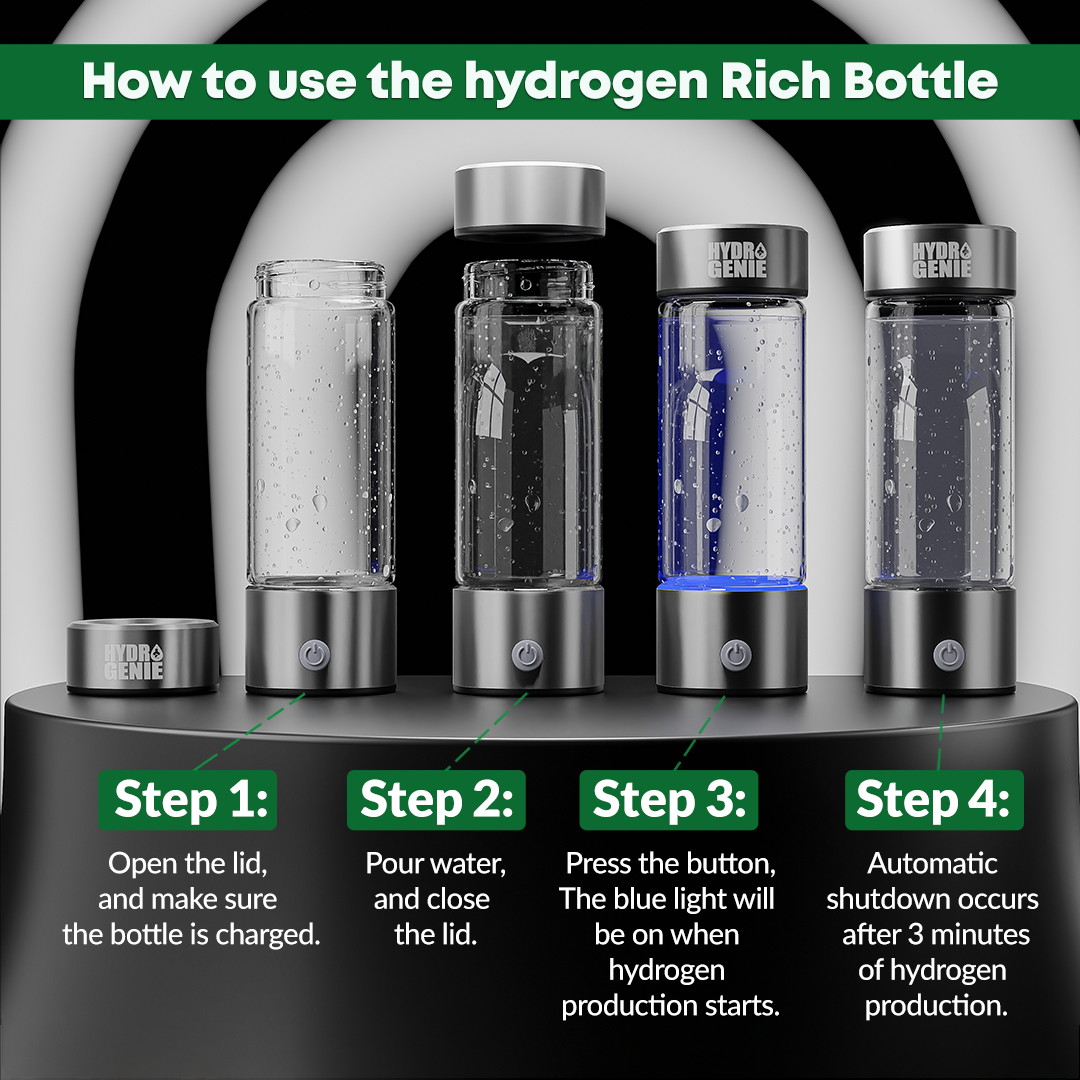 How to use the hydrogen Rich Bottle

HYDRO GENIE

HYDRO GENIE

HYDRO GENIE

Step 1:
Open the lid, and make sure the bottle is charged.

Step 2:
Pour water, and close the lid.

Step 3:
Press the button, The blue light will be on when hydrogen production starts.

Step 4:
Automatic shutdown occurs after 3 minutes of hydrogen production.